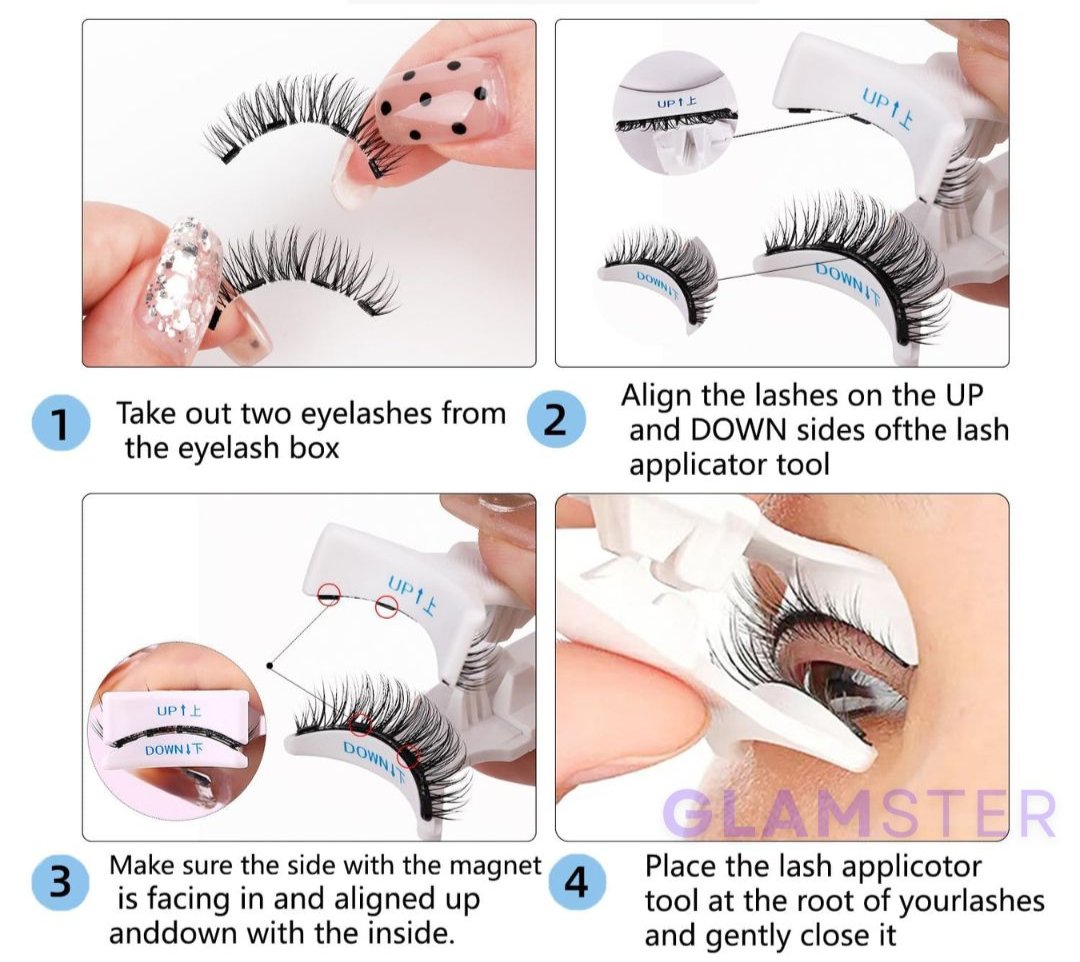 UP↑上

UP↑上

DOWN↓下

DOWN↓下

1 Take out two eyelashes from the eyelash box

2 Align the lashes on the UP and DOWN sides ofthe lash applicator tool

UP↑上

UP↑上

DOWN↓下

DOWN↓下

GLAMSTER

3 Make sure the side with the magnet is facing in and aligned up anddown with the inside.

4 Place the lash applicotor tool at the root of yourlashes and gently close it